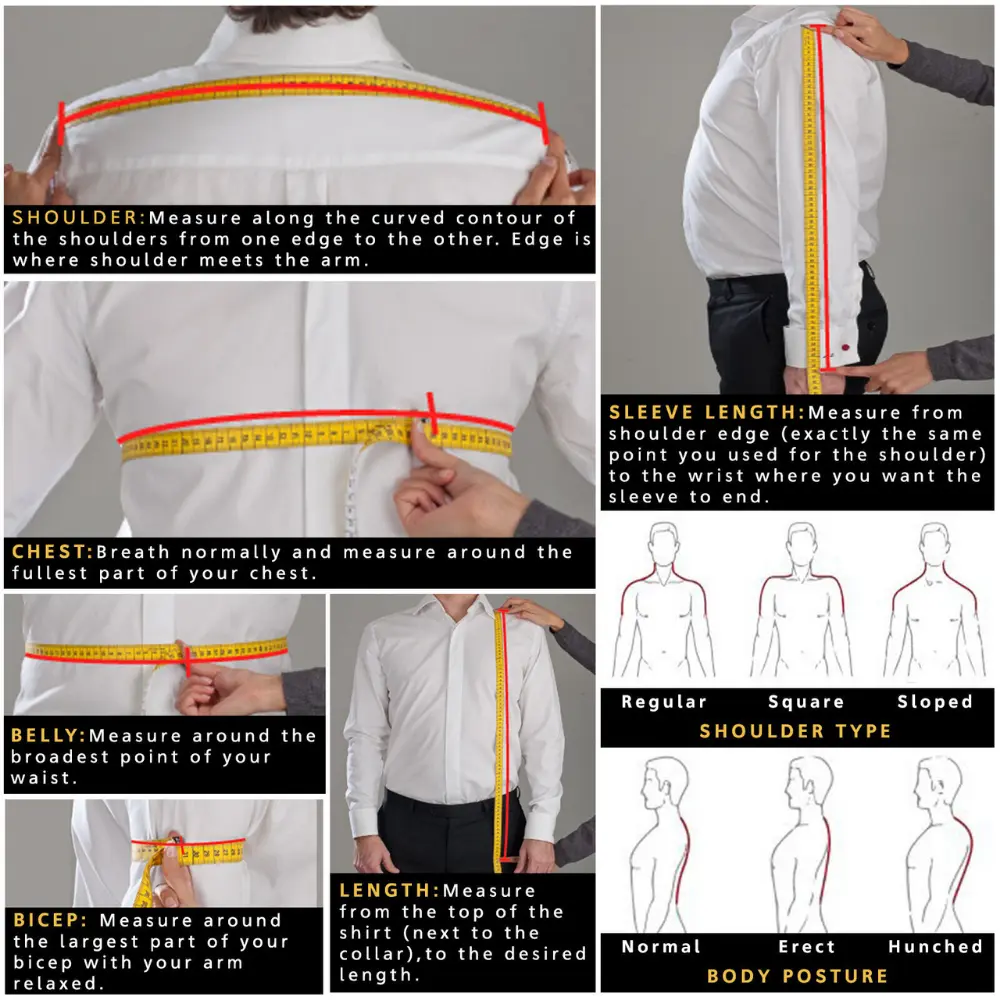 SHOULDER:Measure along the curved contour of the shoulders from one edge to the other. Edge is where shoulder meets the arm.

CHEST:Breath normally and measure around the fullest part of your chest.

BELLY:Measure around the broadest point of your waist.

BICEP: Measure around the largest part of your bicep with your arm relaxed.

LENGTH:Measure from the top of the shirt (next to the collar),to the desired length.

SLEEVE LENGTH:Measure from shoulder edge (exactly the same point you used for the shoulder) to the wrist where you want the sleeve to end.

Regular Square Sloped

SHOULDER TYPE

Normal Erect Hunched

BODY POSTURE